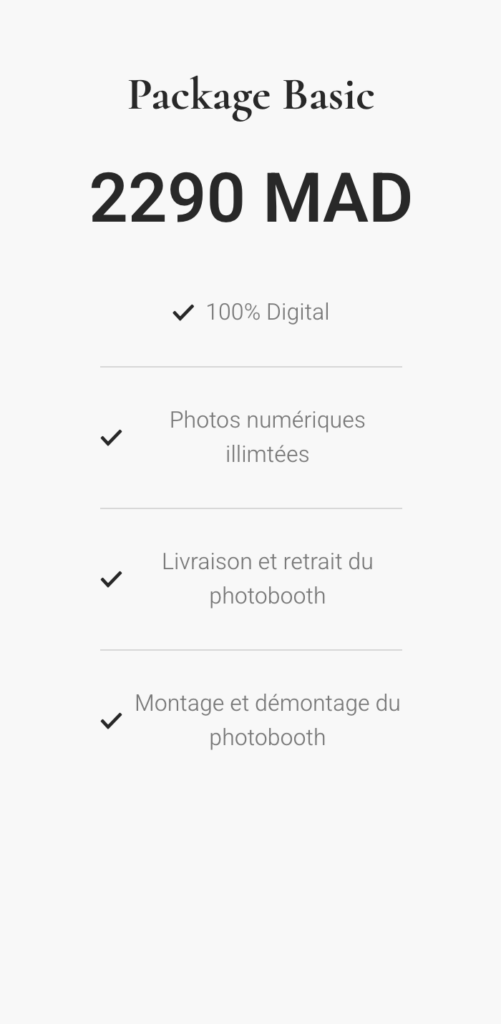 Package Basic

2290 MAD

100% Digital

Photos numériques illimtées

Livraison et retrait du photobooth

Montage et démontage du photobooth