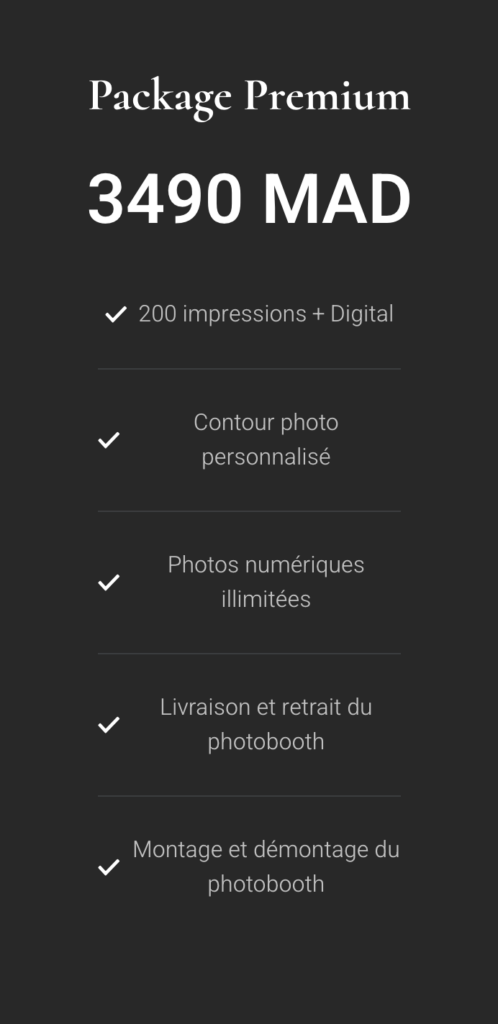 Package Premium

3490 MAD

✓ 200 impressions + Digital

✓ Contour photo personnalisé

✓ Photos numériques illimitées

✓ Livraison et retrait du photobooth

✓ Montage et démontage du photobooth