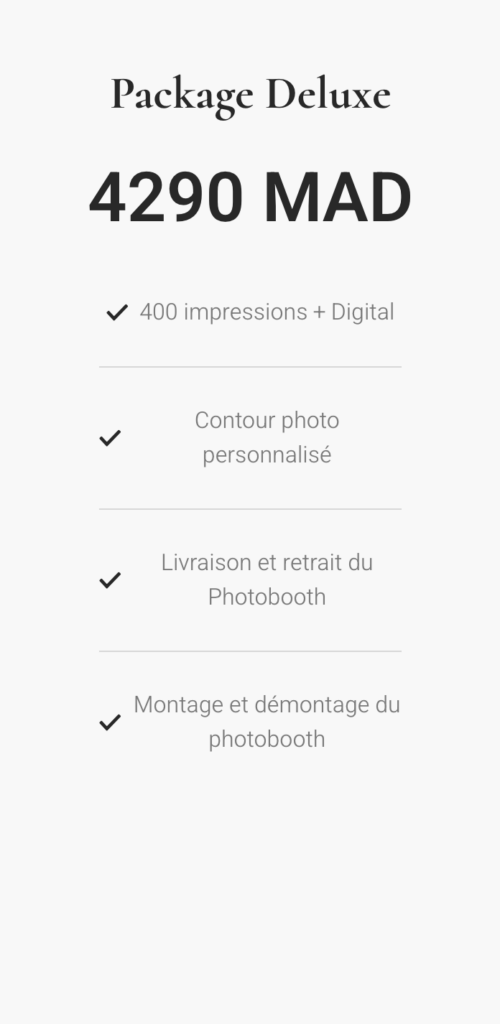 Package Deluxe

4290 MAD

400 impressions + Digital

Contour photo personnalisé

Livraison et retrait du Photobooth

Montage et démontage du photobooth